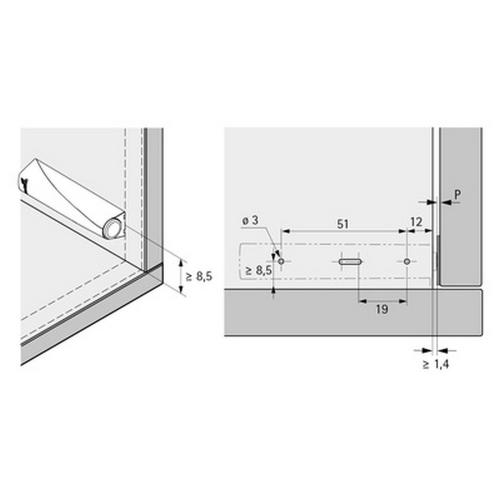 ≥ 8,5

P

ø 3

51

12

≥ 8,5

19

≥ 1,4