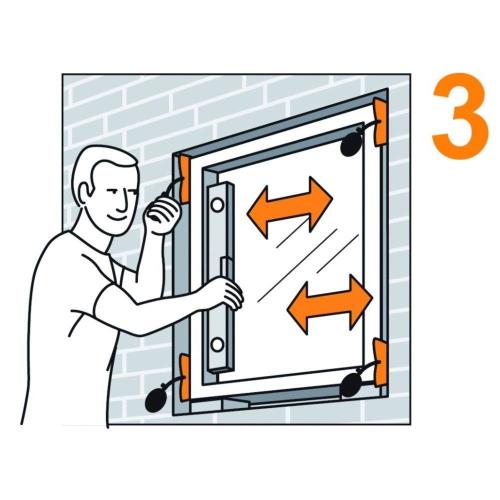 3